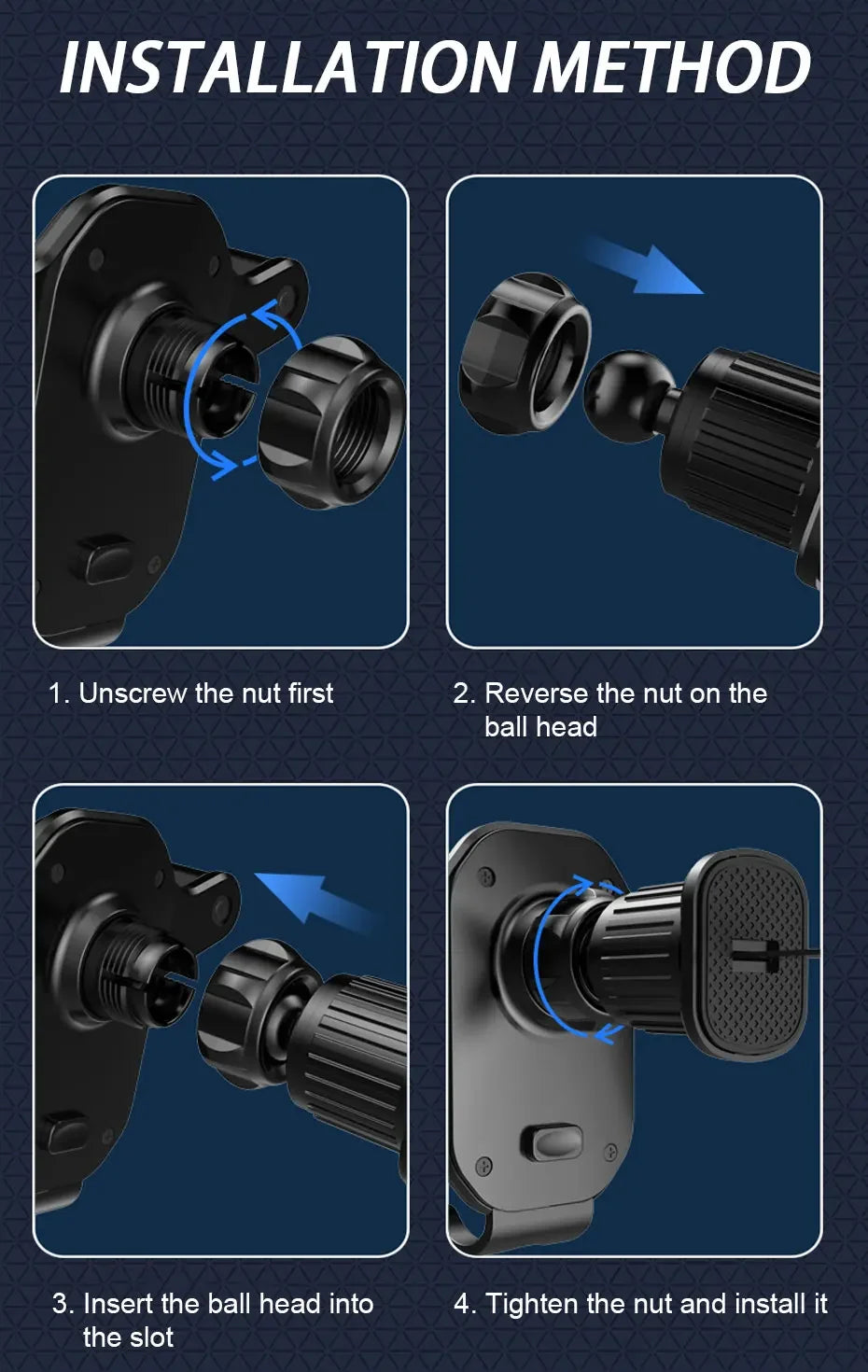 INSTALLATION METHOD

1. Unscrew the nut first

2. Reverse the nut on the ball head

3. Insert the ball head into the slot

4. Tighten the nut and install it